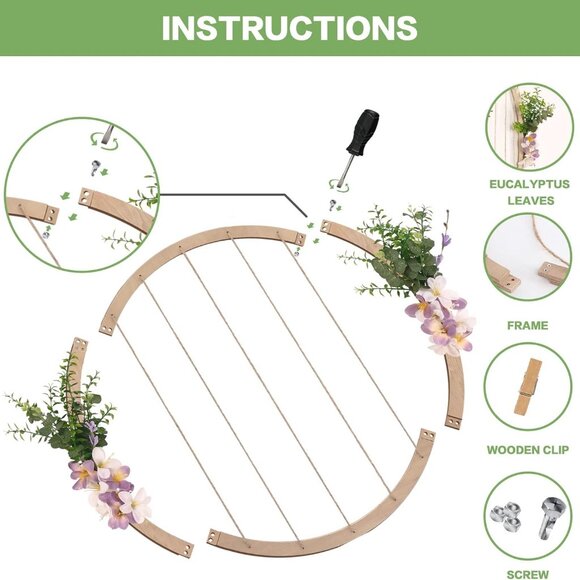 INSTRUCTIONS

EUCALYPTUS LEAVES

FRAME

WOODEN CLIP

SCREW